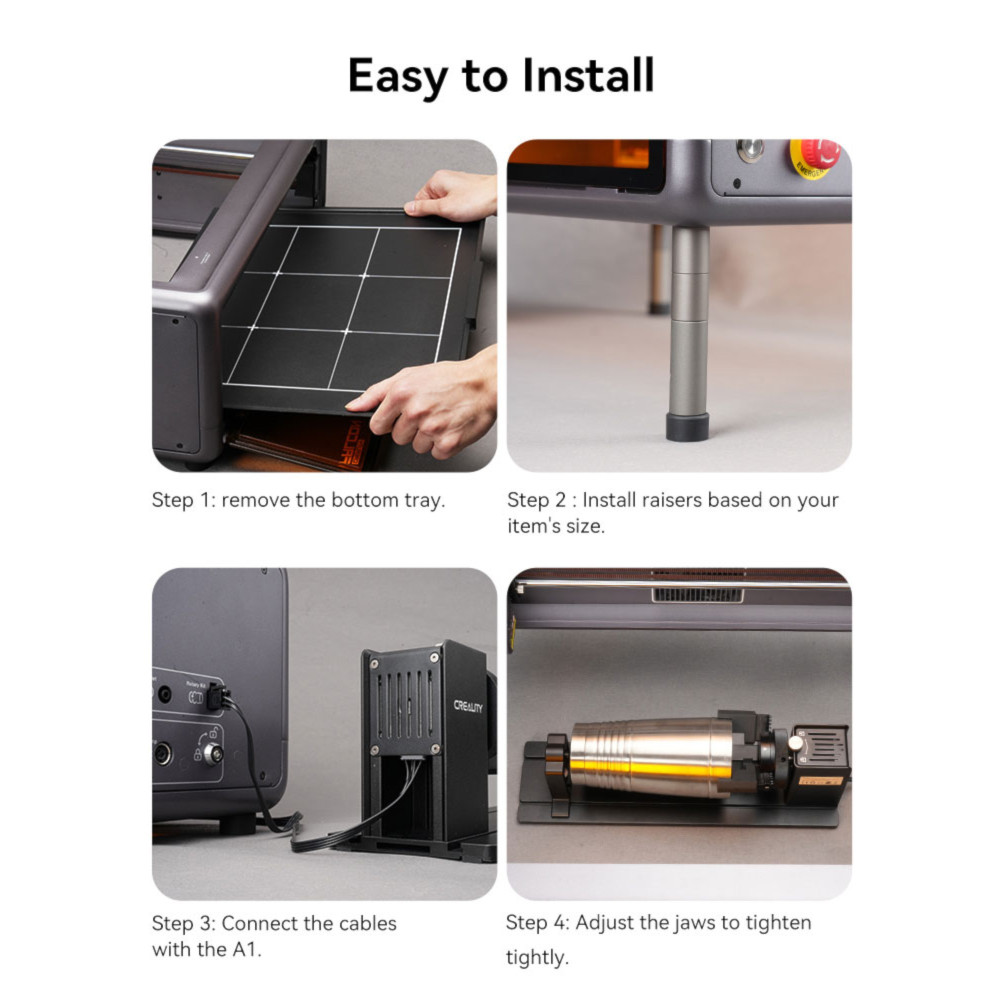 Easy to Install

Step 1: remove the bottom tray.

Step 2 : Install raisers based on your item's size.

CREALITY

Step 3: Connect the cables with the A1.

Step 4: Adjust the jaws to tighten tightly.